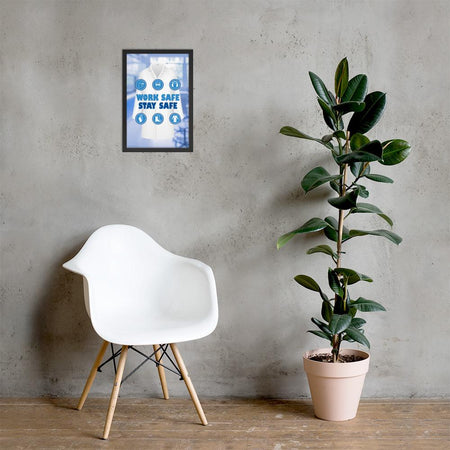 WORK SAFE
STAY SAFE