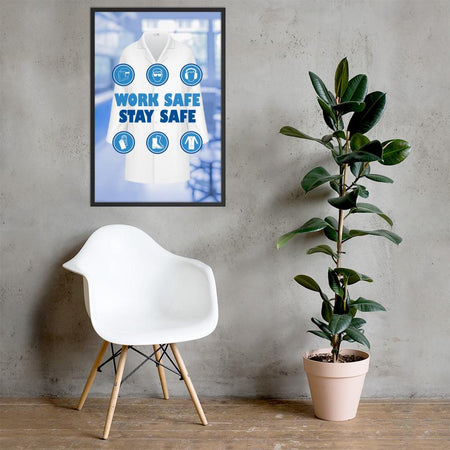 WORK SAFE
STAY SAFE