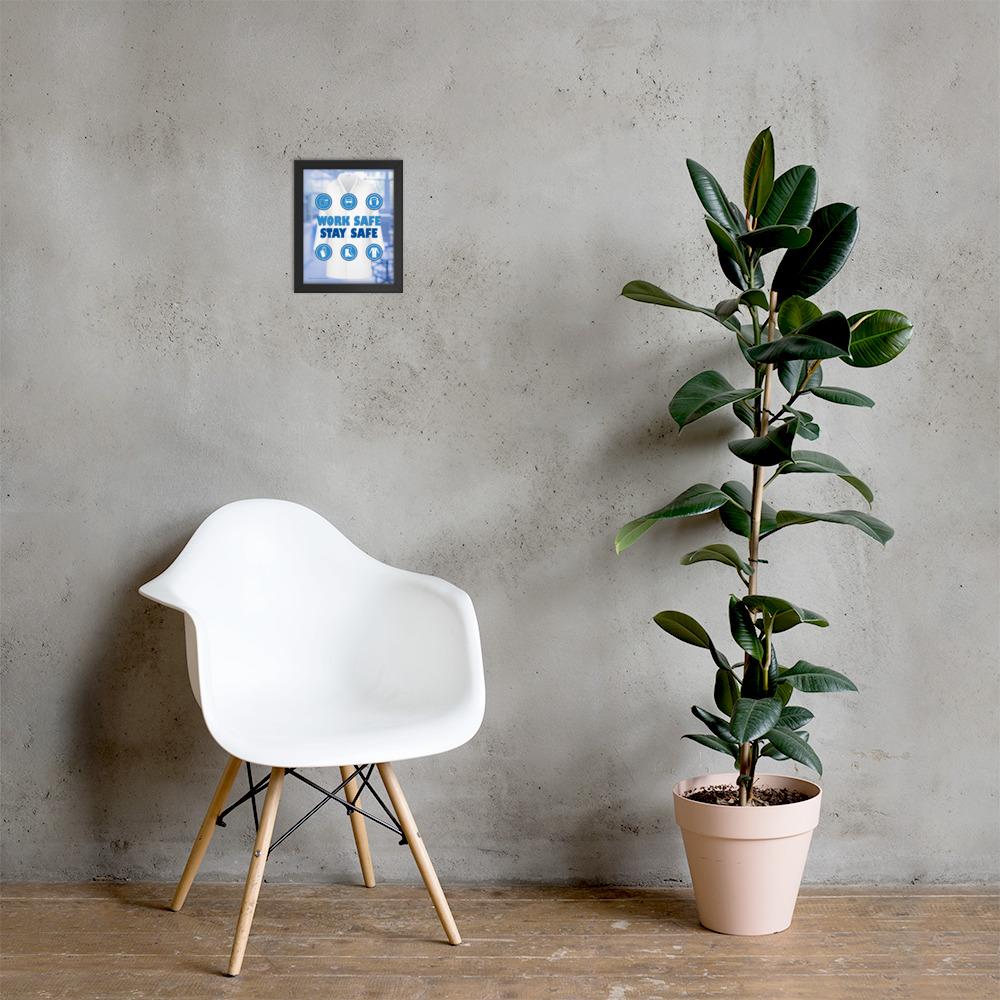 WORK SAFE
STAY SAFE