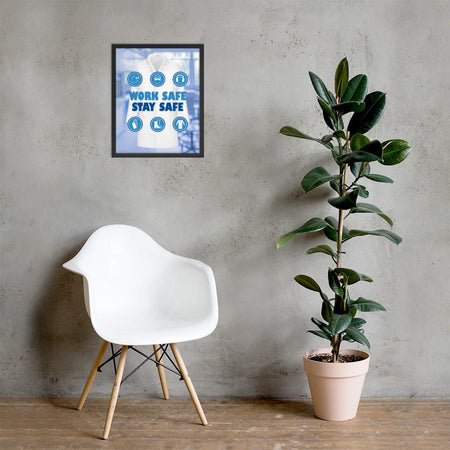 WORK SAFE
STAY SAFE